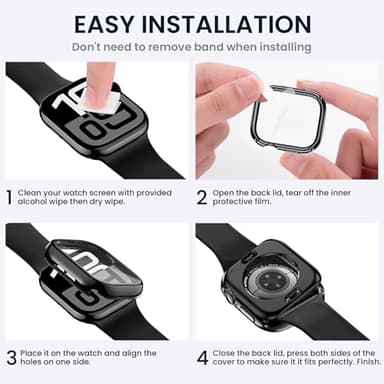 EASY INSTALLATION
Don't need to remove band when installing

1 Clean your watch screen with provided alcohol wipe then dry wipe.

2 Open the back lid, tear off the inner protective film.

3 Place it on the watch and align the holes on one side.

4 Close the back lid, press both sides of the cover to make sure it it fits perfectly. Finish.