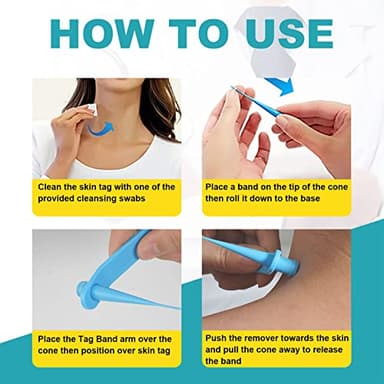 HOW TO USE

Clean the skin tag with one of the provided cleansing swabs

Place a band on the tip of the cone then roll it down to the base

Place the Tag Band arm over the cone then position over skin tag

Push the remover towards the skin and pull the cone away to release the band