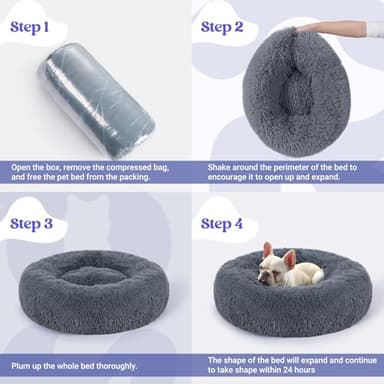 Step 1

Open the box, remove the compressed bag, and free the pet bed from the packing.

Step 2

Shake around the perimeter of the bed to encourage it to open up and expand.

Step 3

Plum up the whole bed thoroughly.

Step 4

The shape of the bed will expand and continue to take shape within 24 hours