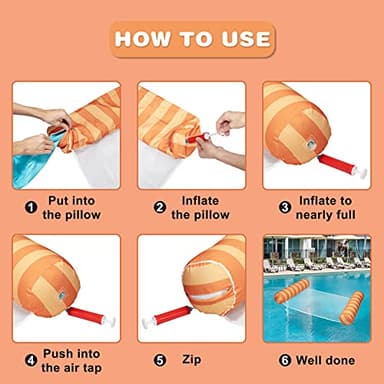 HOW TO USE

❶ Put into the pillow

❷ Inflate the pillow

❸ Inflate to nearly full

❹ Push into the air tap

❺ Zip

❻ Well done