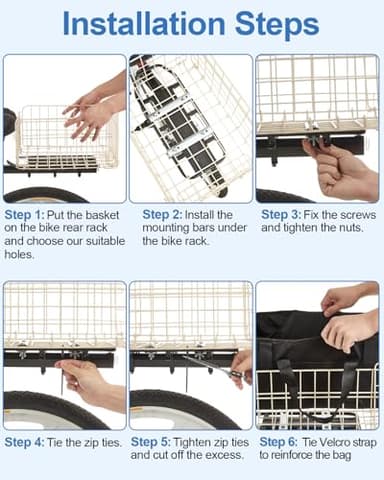 Installation Steps

Step 1: Put the basket on the bike rear rack and choose our suitable holes.

Step 2: Install the mounting bars under the bike rack.

Step 3: Fix the screws and tighten the nuts.

Step 4: Tie the zip ties.

Step 5: Tighten zip ties and cut off the excess.

Step 6: Tie Velcro strap to reinforce the bag