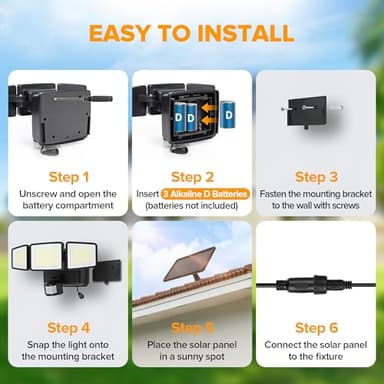 EASY TO INSTALL

D D D

Step 1
Unscrew and open the battery compartment

Step 2
Insert 3 Alkaline D Batteries (batteries not included)

Step 3
Fasten the mounting bracket to the wall with screws

Step 4
Snap the light onto the mounting bracket

Step 5
Place the solar panel in a sunny spot

Step 6
Connect the solar panel to the fixture