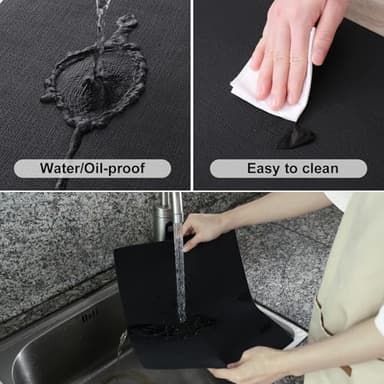 Water/Oil-proof

Easy to clean