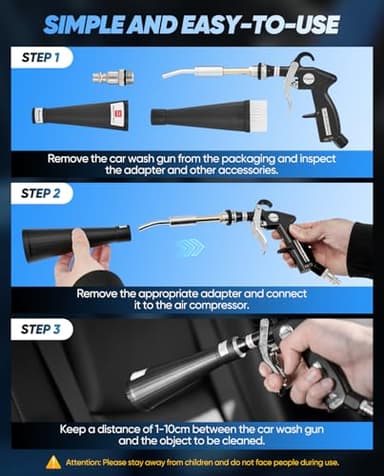 SIMPLE AND EASY-TO-USE

STEP 1

Remove the car wash gun from the packaging and inspect the adapter and other accessories.

STEP 2

Remove the appropriate adapter and connect it to the air compressor.

STEP 3

Keep a distance of 1-10cm between the car wash gun and the object to be cleaned.

Attention: Please stay away from children and do not face people during use.