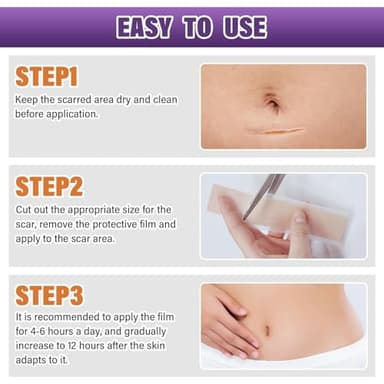 EASY TO USE

STEP1

Keep the scarred area dry and clean before application.

STEP2

Cut out the appropriate size for the scar, remove the protective film and apply to the scar area.

STEP3

It is recommended to apply the film for 4-6 hours a day, and gradually increase to 12 hours after the skin adapts to it.