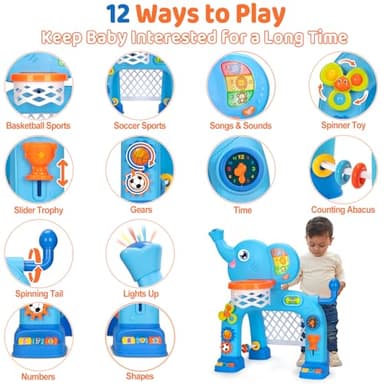 12 Ways to Play
Keep Baby Interested for a Long Time

Basketball Sports
Soccer Sports
Songs & Sounds
Spinner Toy
Slider Trophy
Gears
Time
Counting Abacus
Spinning Tail
Lights Up
Numbers
Shapes