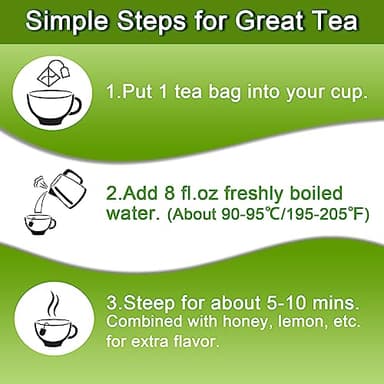 Simple Steps for Great Tea

1.Put 1 tea bag into your cup.

2.Add 8 fl.oz freshly boiled water. (About 90-95℃/195-205℉)

3.Steep for about 5-10 mins. Combined with honey, lemon, etc. for extra flavor.