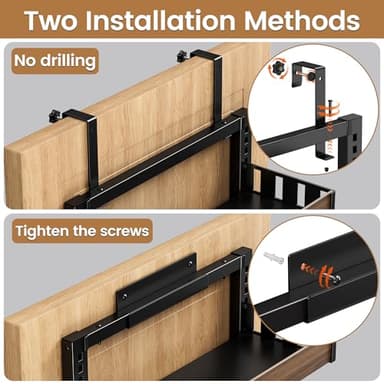 Two Installation Methods

No drilling

Tighten the screws