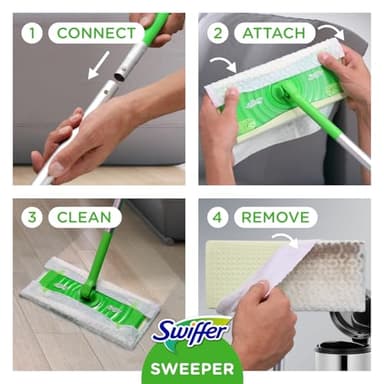 1 CONNECT

2 ATTACH

3 CLEAN

4 REMOVE

Swiffer
SWEEPER