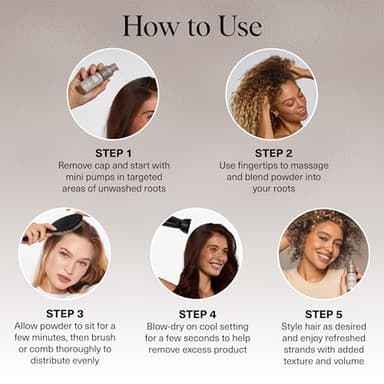 How to Use

STEP 1
Remove cap and start with mini pumps in targeted areas of unwashed roots

STEP 2
Use fingertips to massage and blend powder into your roots

STEP 3
Allow powder to sit for a few minutes, then brush or comb thoroughly to distribute evenly

STEP 4
Blow-dry on cool setting for a few seconds to help remove excess product

STEP 5
Style hair as desired and enjoy refreshed strands with added texture and volume