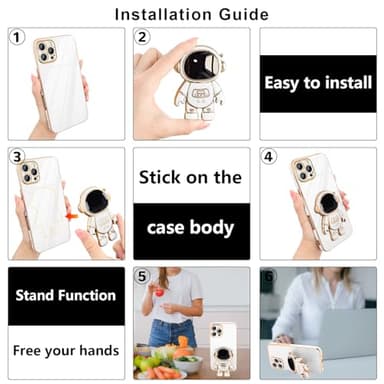 Installation Guide

1

2

Easy to install

3

Stick on the

case body

4

Stand Function

Free your hands

5

6