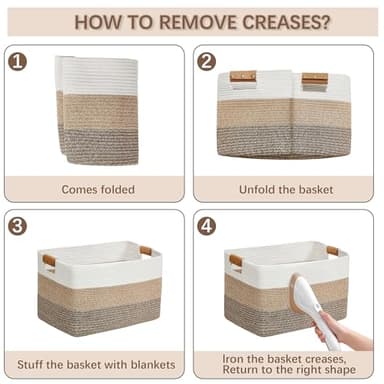 HOW TO REMOVE CREASES?

1

Comes folded

2

Unfold the basket

3

Stuff the basket with blankets

4

Iron the basket creases, Return to the right shape