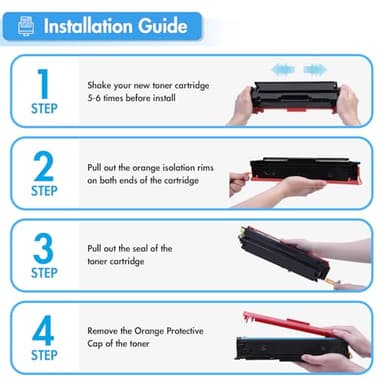 Installation Guide

1
STEP
Shake your new toner cartridge 5-6 times before install

2
STEP
Pull out the orange isolation rims on both ends of the cartridge

3
STEP
Pull out the seal of the toner cartridge

4
STEP
Remove the Orange Protective Cap of the toner