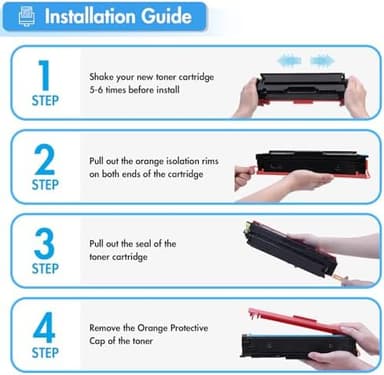 Installation Guide

1
STEP

Shake your new toner cartridge 5-6 times before install

2
STEP

Pull out the orange isolation rims on both ends of the cartridge

3
STEP

Pull out the seal of the toner cartridge

4
STEP

Remove the Orange Protective Cap of the toner