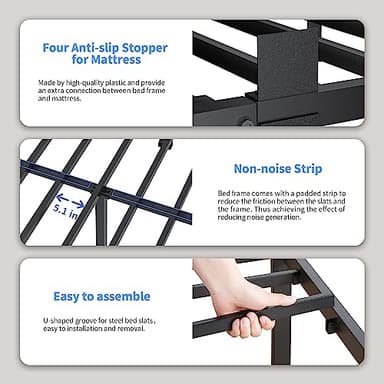 Four Anti-slip Stopper for Mattress

Made by high-quality plastic and provide an extra connection between bed frame and mattress.

5.1 in

Non-noise Strip

Bed frame comes with a padded strip to reduce the friction between the slats and the frame. Thus achieving the effect of reducing noise generation.

Easy to assemble

U-shaped groove for steel bed slats, easy to installation and removal.