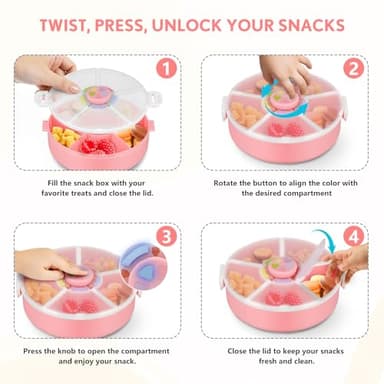 TWIST, PRESS, UNLOCK YOUR SNACKS

1

Fill the snack box with your favorite treats and close the lid.

2

Rotate the button to align the color with the desired compartment

3

Press the knob to open the compartment and enjoy your snack.

4

Close the lid to keep your snacks fresh and clean.