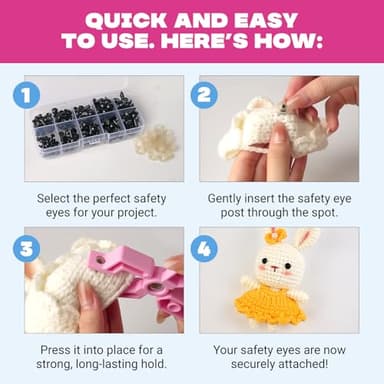 QUICK AND EASY TO USE. HERE'S HOW:

1

Select the perfect safety eyes for your project.

2

Gently insert the safety eye post through the spot.

3

Press it into place for a strong, long-lasting hold.

4

Your safety eyes are now securely attached!