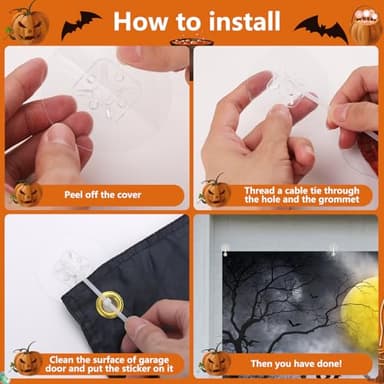 How to install

Peel off the cover

Thread a cable tie through the hole and the grommet

Clean the surface of garage door and put the sticker on it

Then you have done!