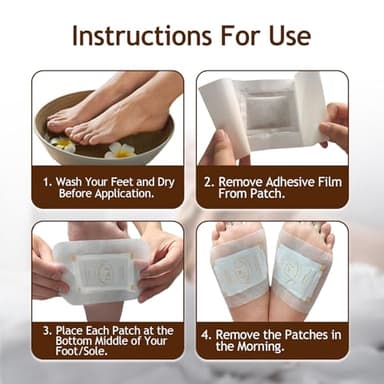 Instructions For Use

1. Wash Your Feet and Dry Before Application.

2. Remove Adhesive Film From Patch.

3. Place Each Patch at the Bottom Middle of Your Foot/Sole.

4. Remove the Patches in the Morning.