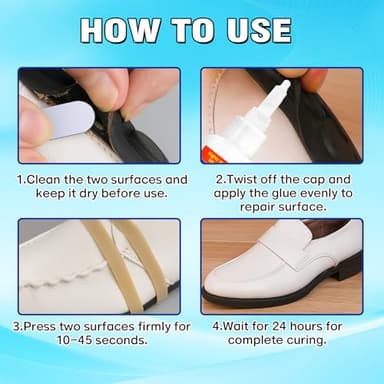 HOW TO USE

1.Clean the two surfaces and keep it dry before use.

2.Twist off the cap and apply the glue evenly to repair surface.

3.Press two surfaces firmly for 10-45 seconds.

4.Wait for 24 hours for complete curing.