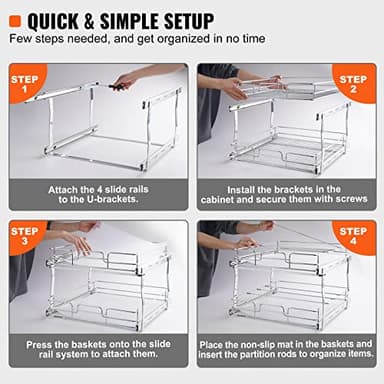 QUICK & SIMPLE SETUP
Few steps needed, and get organized in no time

STEP 1
Attach the 4 slide rails to the U-brackets.

STEP 2
Install the brackets in the cabinet and secure them with screws

STEP 3
Press the baskets onto the slide rail system to attach them.

STEP 4
Place the non-slip mat in the baskets and insert the partition rods to organize items.