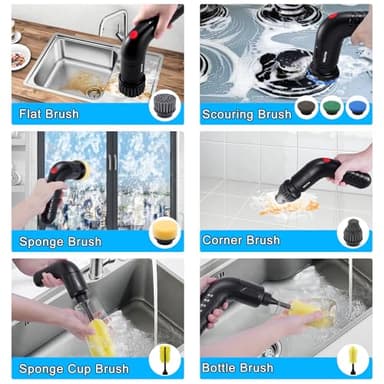 Flat Brush

Scouring Brush

Sponge Brush

Corner Brush

Sponge Cup Brush

Bottle Brush