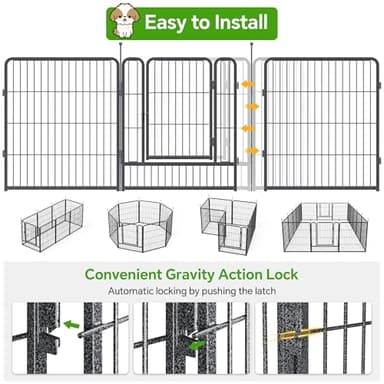 Easy to Install

Convenient Gravity Action Lock

Automatic locking by pushing the latch