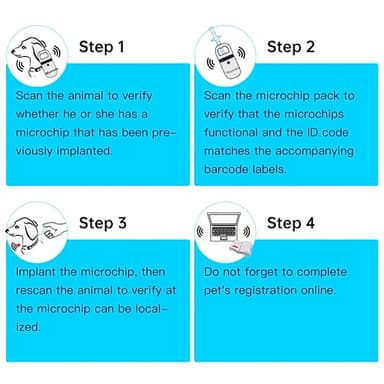 Step 1

Scan the animal to verify whether he or she has a microchip that has been previously implanted.

Step 2

Scan the microchip pack to verify that the microchips functional and the ID code matches the accompanying barcode labels.

Step 3

Implant the microchip, then rescan the animal to verify at the microchip can be localized.

Step 4

Do not forget to complete pet's registration online.