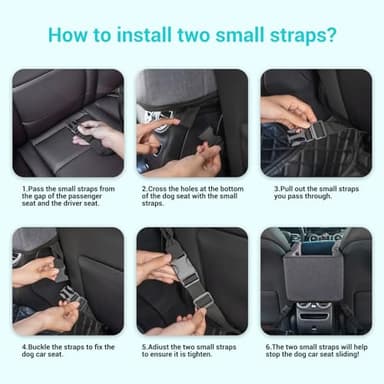 How to install two small straps?

1.Pass the small straps from the gap of the passenger seat and the driver seat.

2.Cross the holes at the bottom of the dog seat with the small straps.

3.Pull out the small straps you pass through.

4.Buckle the straps to fix the dog car seat.

5.Adjust the two small straps to ensure it is tighten.

6.The two small straps will help stop the dog car seat sliding!