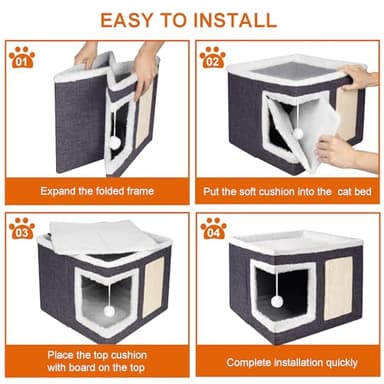 EASY TO INSTALL

01

Expand the folded frame

02

Put the soft cushion into the  cat bed

03

Place the top cushion with board on the top

04

Complete installation quickly