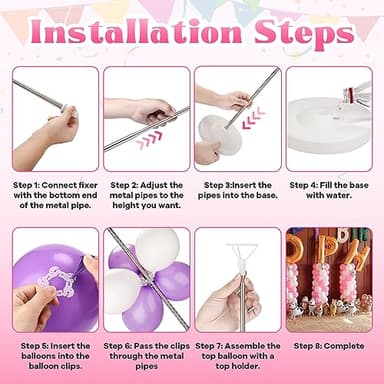 Installation Steps

Step 1: Connect fixer with the bottom end of the metal pipe.

Step 2: Adjust the metal pipes to the height you want.

Step 3:Insert the pipes into the base.

Step 4: Fill the base with water.

Step 5: Insert the balloons into the balloon clips.

Step 6: Pass the clips through the metal pipes

Step 7: Assemble the top balloon with a top holder.

Step 8: Complete