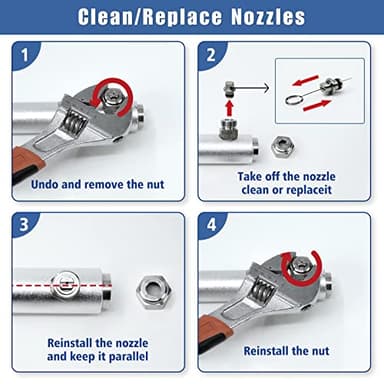 Clean/Replace Nozzles

1

Undo and remove the nut

2

Take off the nozzle clean or replaceit

3

Reinstall the nozzle and keep it parallel

4

Reinstall the nut