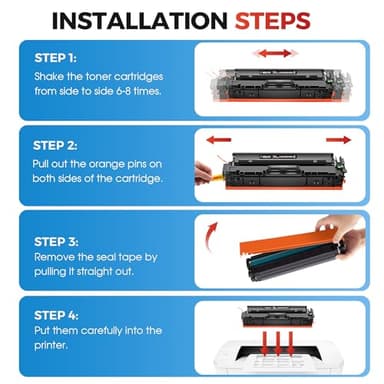 INSTALLATION STEPS

STEP 1:
Shake the toner cartridges from side to side 6-8 times.

STEP 2:
Pull out the orange pins on both sides of the cartridge.

STEP 3:
Remove the seal tape by pulling it straight out.

STEP 4:
Put them carefully into the printer.