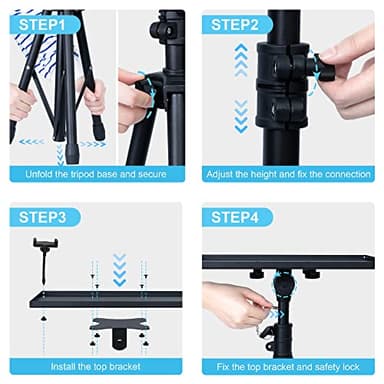 STEP1

Unfold the tripod base and secure

STEP2

Adjust the height and fix the connection

STEP3

Install the top bracket

STEP4

Fix the top bracket and safety lock