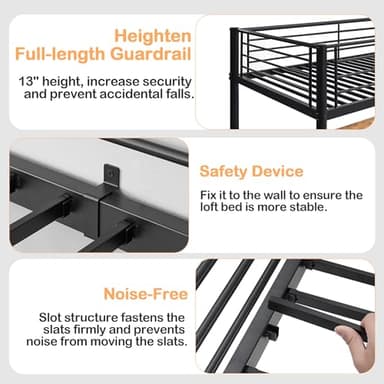 Heighten Full-length Guardrail

13" height, increase security and prevent accidental falls.

Safety Device

Fix it to the wall to ensure the loft bed is more stable.

Noise-Free

Slot structure fastens the slats firmly and prevents noise from moving the slats.