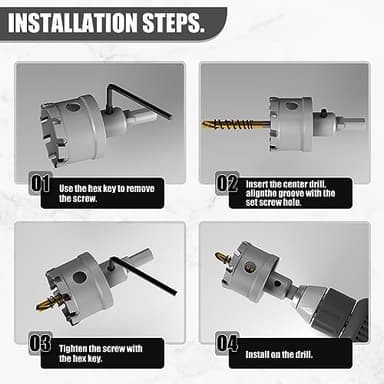 INSTALLATION STEPS.

01 Use the hex key to remove the screw.

02 Insert the center drill, alignthe groove with the set screw hole.

03 Tighten the screw with the hex key.

04 Install on the drill.