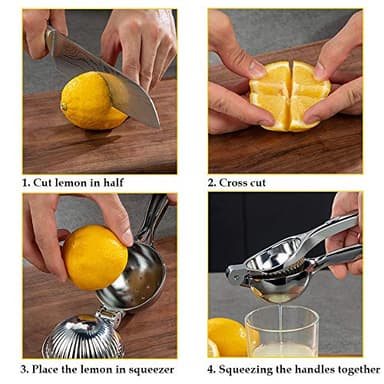 1. Cut lemon in half

2. Cross cut

3. Place the lemon in squeezer

4. Squeezing the handles together