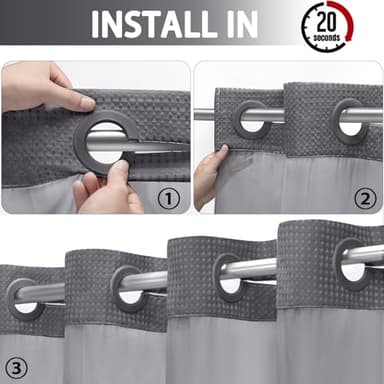 INSTALL IN
20 seconds

①

②

③