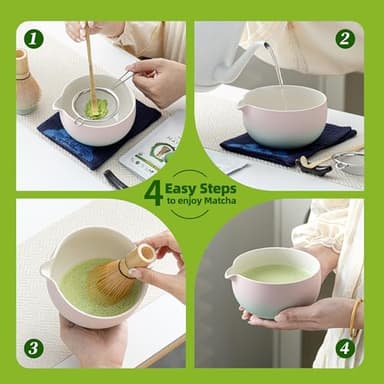 1

2

4 Easy Steps
to enjoy Matcha

3

4