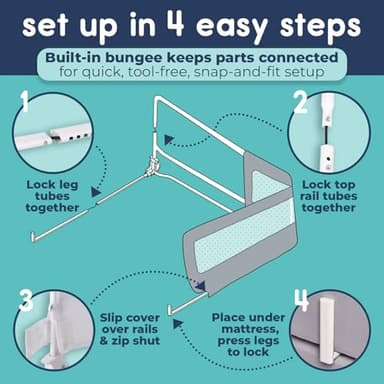 set up in 4 easy steps

Built-in bungee keeps parts connected for quick, tool-free, snap-and-fit setup

1

Lock leg tubes together

2

Lock top rail tubes together

3

Slip cover over rails & zip shut

4

Place under mattress, press legs to lock