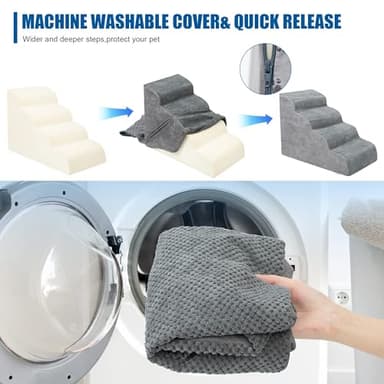 MACHINE WASHABLE COVER& QUICK RELEASE

Wider and deeper steps,protect your pet