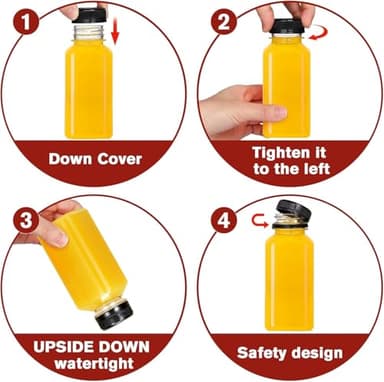 1
Down Cover

2
Tighten it to the left

3
UPSIDE DOWN watertight

4
Safety design