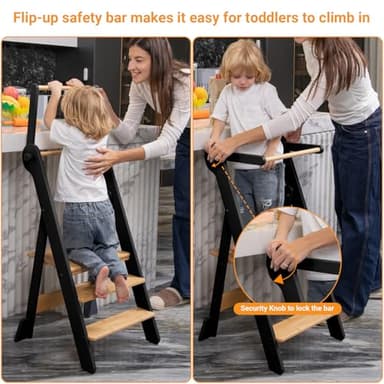 Flip-up safety bar makes it easy for toddlers to climb in

Security Knob to lock the bar