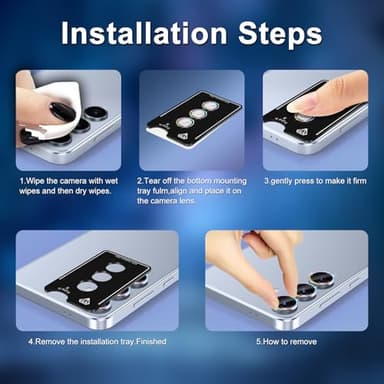 Installation Steps

1.Wipe the camera with wet wipes and then dry wipes.

2.Tear off the bottom mounting tray fulm,align and place it on the camera lens.

3.gently press to make it firm

4.Remove the installation tray.Finished

5.How to remove