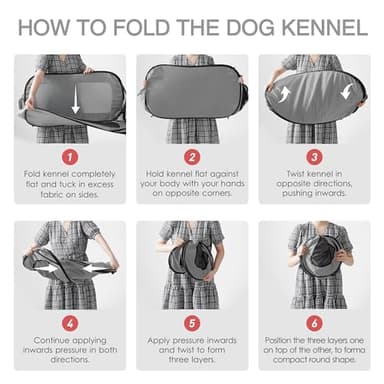 HOW TO FOLD THE DOG KENNEL

1
Fold kennel completely flat and tuck in excess fabric on sides.

2
Hold kennel flat against your body with your hands on opposite corners.

3
Twist kennel in opposite directions, pushing inwards.

4
Continue applying inwards pressure in both directions.

5
Apply pressure inwards and twist to form three layers.

6
Position the three layers one on top of the other, to forma compact round shape.