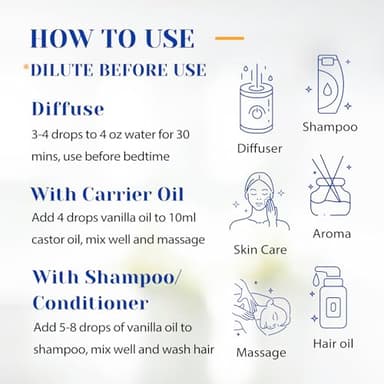 HOW TO USE

*DILUTE BEFORE USE

Diffuse

3-4 drops to 4 oz water for 30 mins, use before bedtime

With Carrier Oil

Add 4 drops vanilla oil to 10ml castor oil, mix well and massage

With Shampoo/ Conditioner

Add 5-8 drops of vanilla oil to shampoo, mix well and wash hair

Diffuser

Shampoo

Skin Care

Aroma

Massage

Hair oil