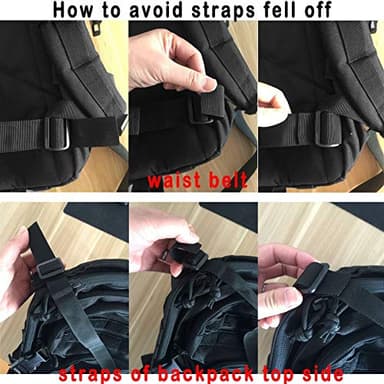 How to avoid straps fell off

waist belt

straps of backpack top side