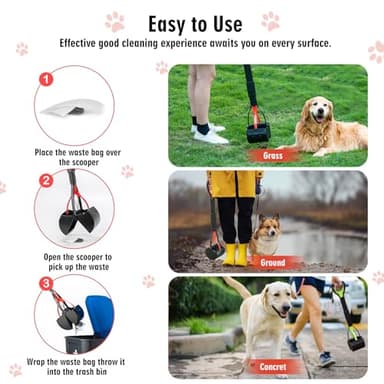 Easy to Use

Effective good cleaning experience awaits you on every surface.

1

Place the waste bag over the scooper

2

Open the scooper to pick up the waste

3

Wrap the waste bag throw it into the trash bin

Grass

Ground

Concret