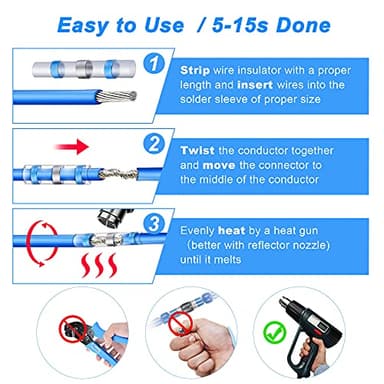 Easy to Use / 5-15s Done

1

Strip wire insulator with a proper length and insert wires into the solder sleeve of proper size

2

Twist the conductor together and move the connector to the middle of the conductor

3

Evenly heat by a heat gun (better with reflector nozzle) until it melts