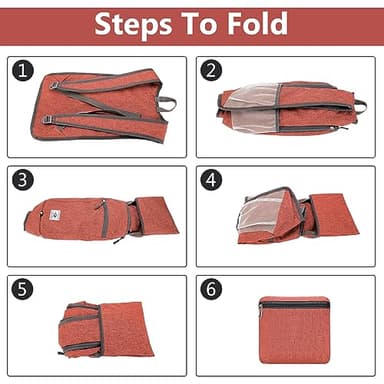 Steps To Fold

1

2

3

4

5

6